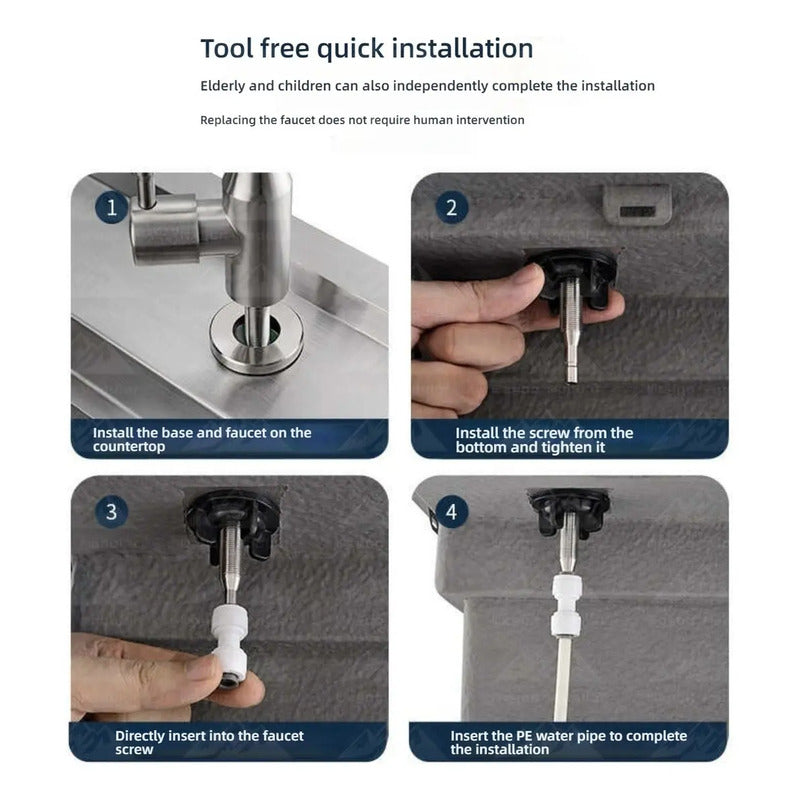 Tool free quick installation

Elderly and children can also independently complete the installation

Replacing the faucet does not require human intervention

1

Install the base and faucet on the countertop

2

Install the screw from the bottom and tighten it

3

Directly insert into the faucet screw

4

Insert the PE water pipe to complete the installation